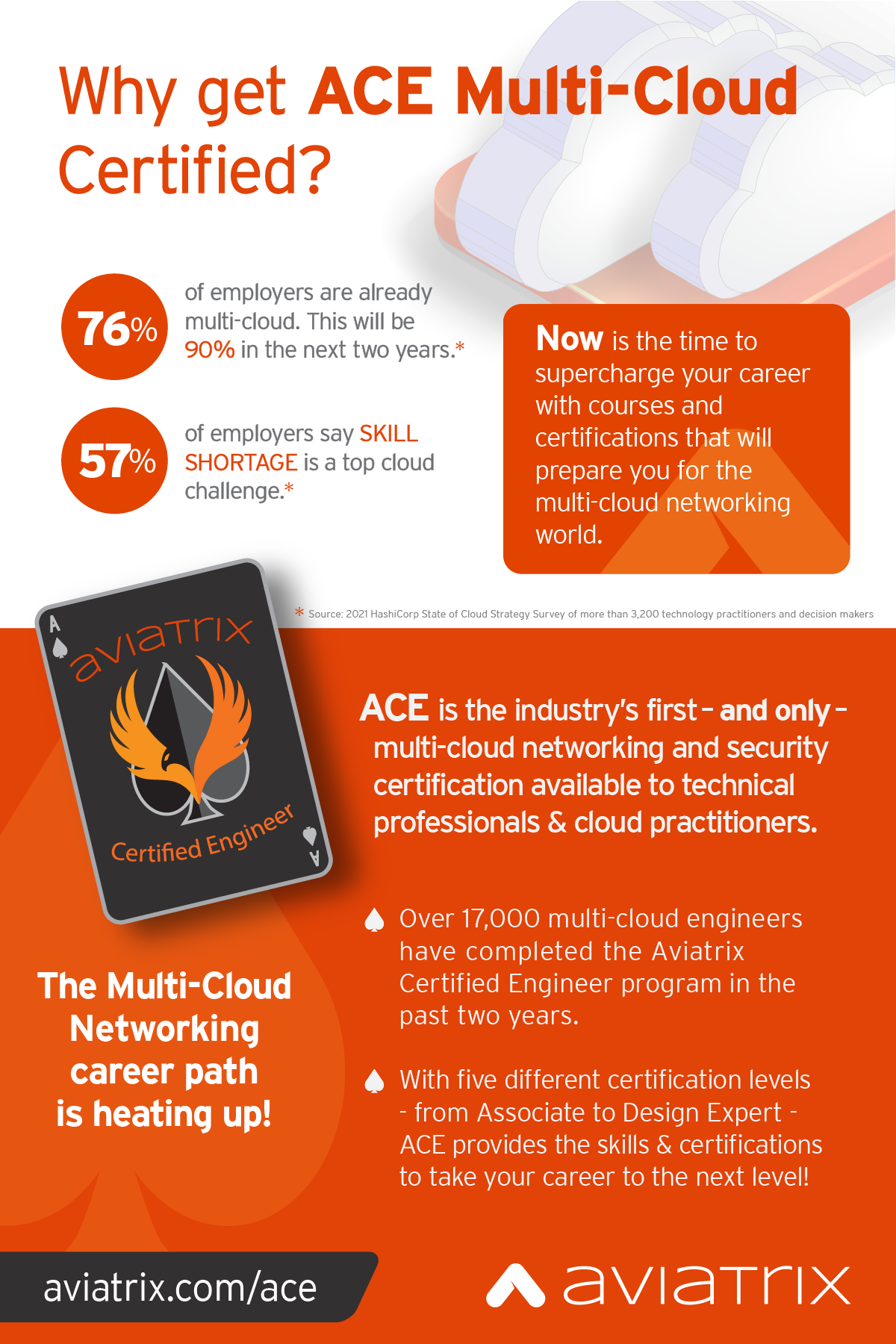 Why get ACE Multi-Cloud Certified?

76% of employers are already multi-cloud. This will be 90% in the next two years.*

57% of employers say SKILL SHORTAGE is a top cloud challenge.*

Now is the time to supercharge your career with courses and certifications that will prepare you for the multi-cloud networking world.

* Source: 2021 HashiCorp State of Cloud Strategy Survey of more than 3,200 technology practitioners and decision makers

A
aviatrix
Certified Engineer
A

ACE is the industry's first – and only – multi-cloud networking and security certification available to technical professionals & cloud practitioners.

Over 17,000 multi-cloud engineers have completed the Aviatrix Certified Engineer program in the past two years.

With five different certification levels - from Associate to Design Expert - ACE provides the skills & certifications to take your career to the next level!

The Multi-Cloud Networking career path is heating up!

aviatrix.com/ace

aviatrix